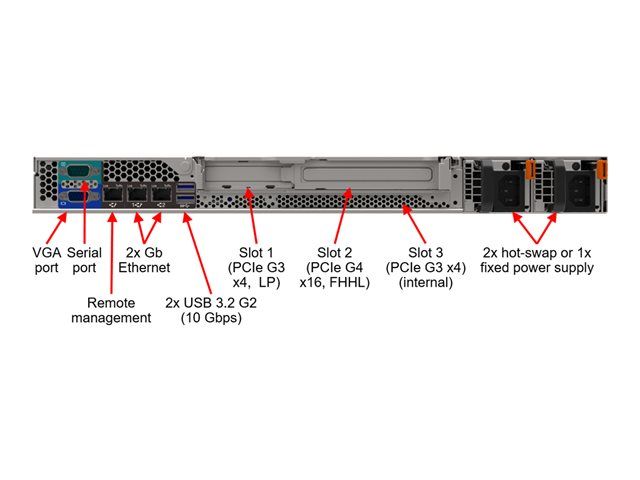 VGA port

Serial port

2x Gb Ethernet

Remote management

2x USB 3.2 G2 (10 Gbps)

Slot 1 (PCIe G3 x4, LP)

Slot 2 (PCIe G4 x16, FHHL)

Slot 3 (PCIe G3 x4) (internal)

2x hot-swap or 1x fixed power supply